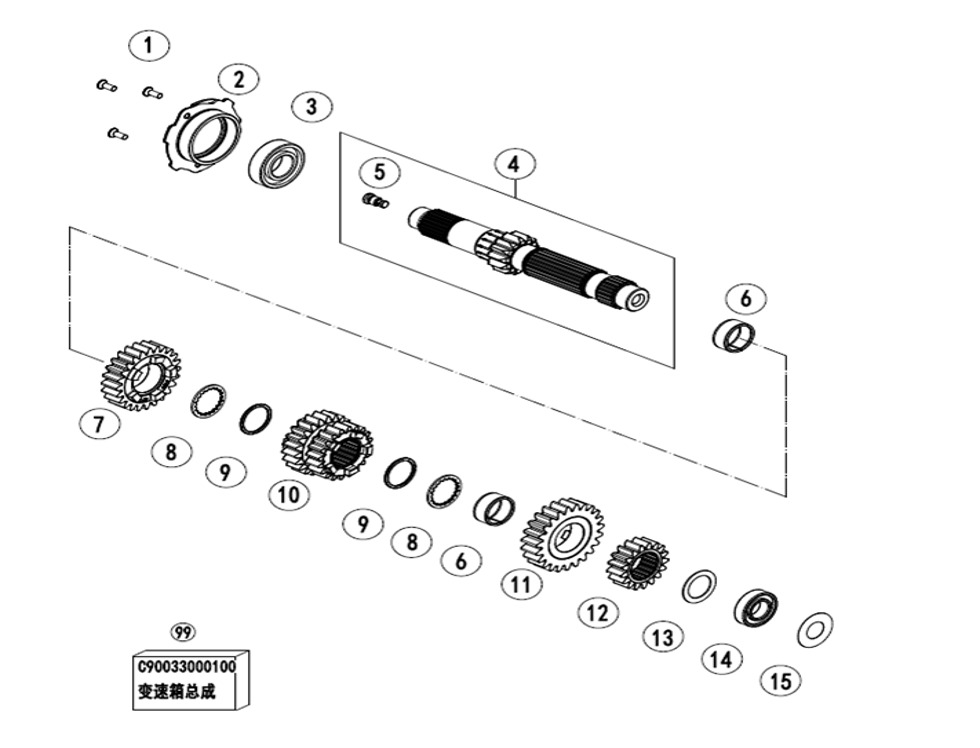 1
2
3
4
5
6
7
8
9
10
9
8
6
11
12
13
14
15
99
C90033000100
变速箱总成